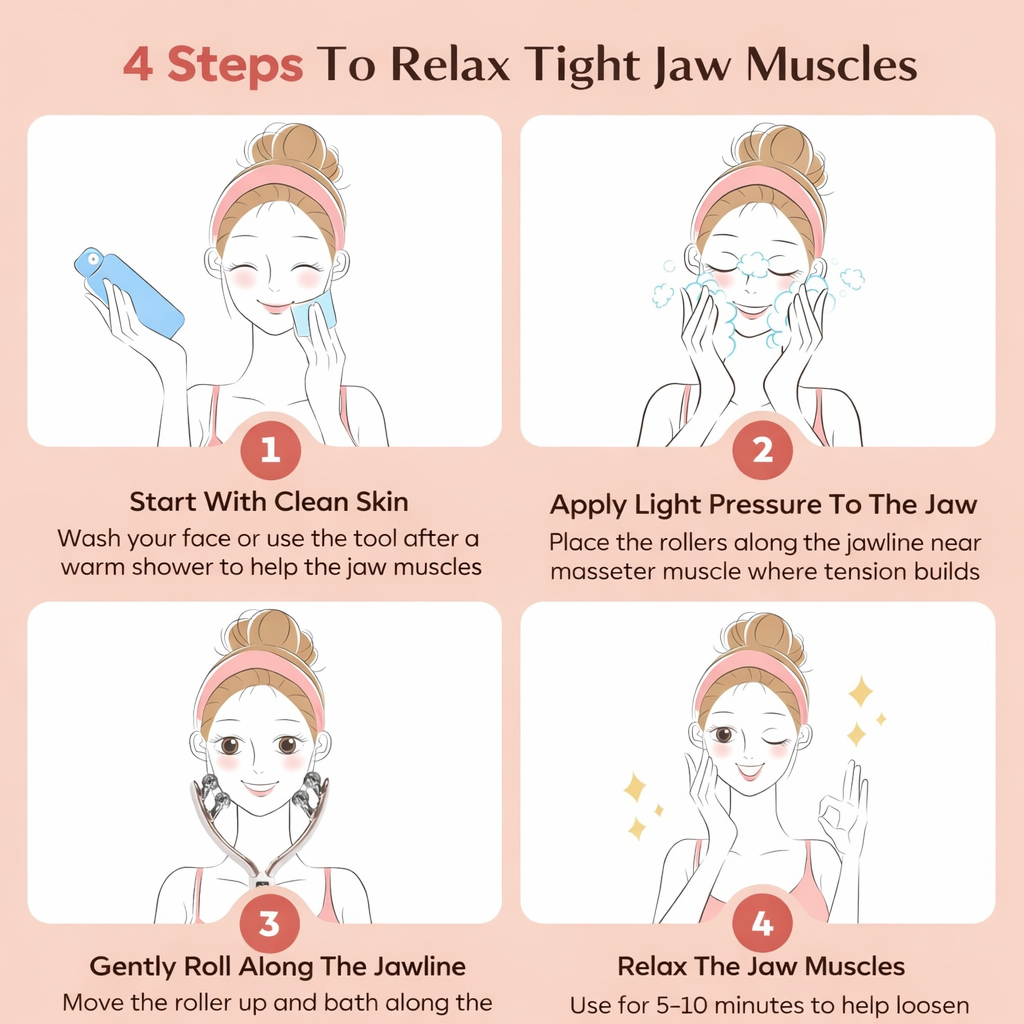 4 Steps To Relax Tight Jaw Muscles

1

Start With Clean Skin

Wash your face or use the tool after a warm shower to help the jaw muscles

2

Apply Light Pressure To The Jaw

Place the rollers along the jawline near masseter muscle where tension builds

3

Gently Roll Along The Jawline

Move the roller up and bath along the

4

Relax The Jaw Muscles

Use for 5–10 minutes to help loosen